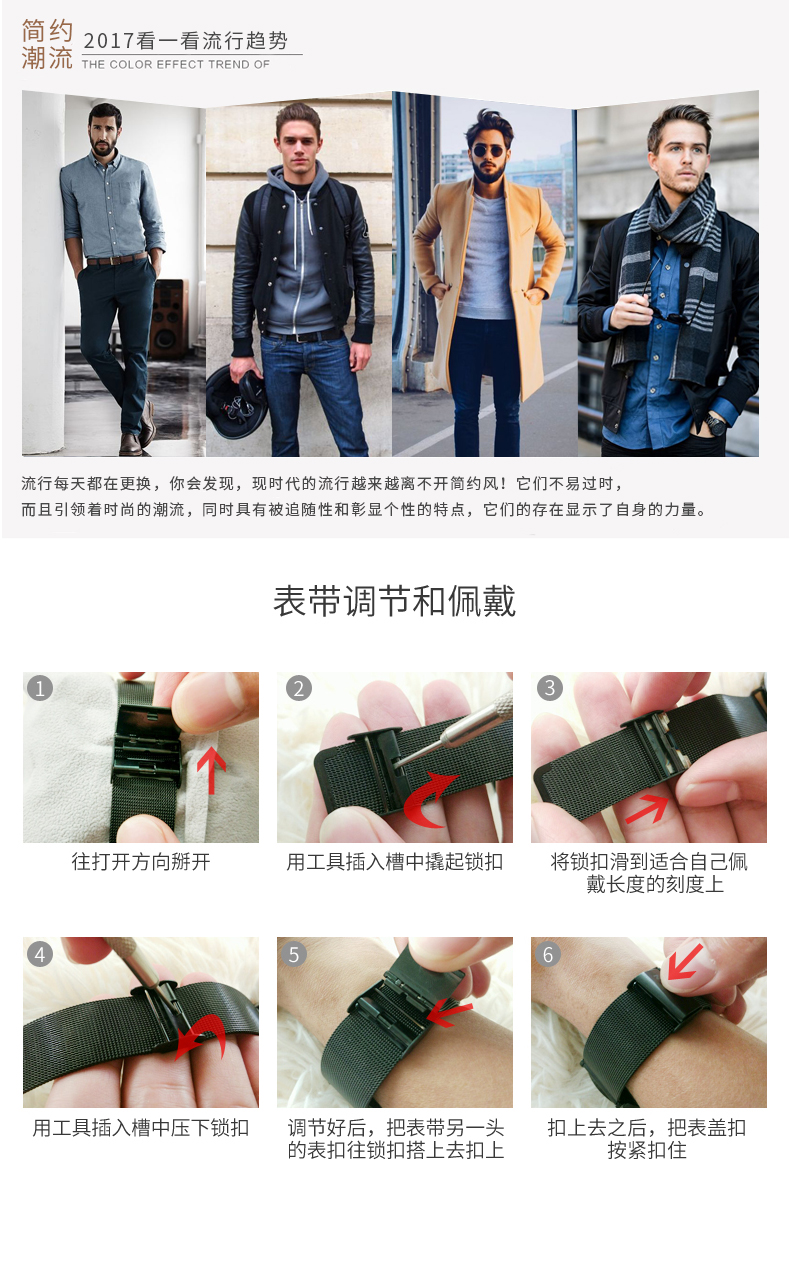 简约潮流 2017看一看流行趋势
THE COLOR EFFECT TREND OF

流行每天都在更换，你会发现，现时代的流行越来越离不开简约风！它们不易过时，而且引领着时尚的潮流，同时具有被追随性和彰显个性的特点，它们的存在显示了自身的力量。

表带调节和佩戴

1
往打开方向掰开

2
用工具插入槽中撬起锁扣

3
将锁扣滑到适合自己佩戴长度的刻度上

4
用工具插入槽中压下锁扣

5
调节好后，把表带另一头的表扣往锁扣搭上去扣上

6
扣上去之后，把表盖扣按紧扣住